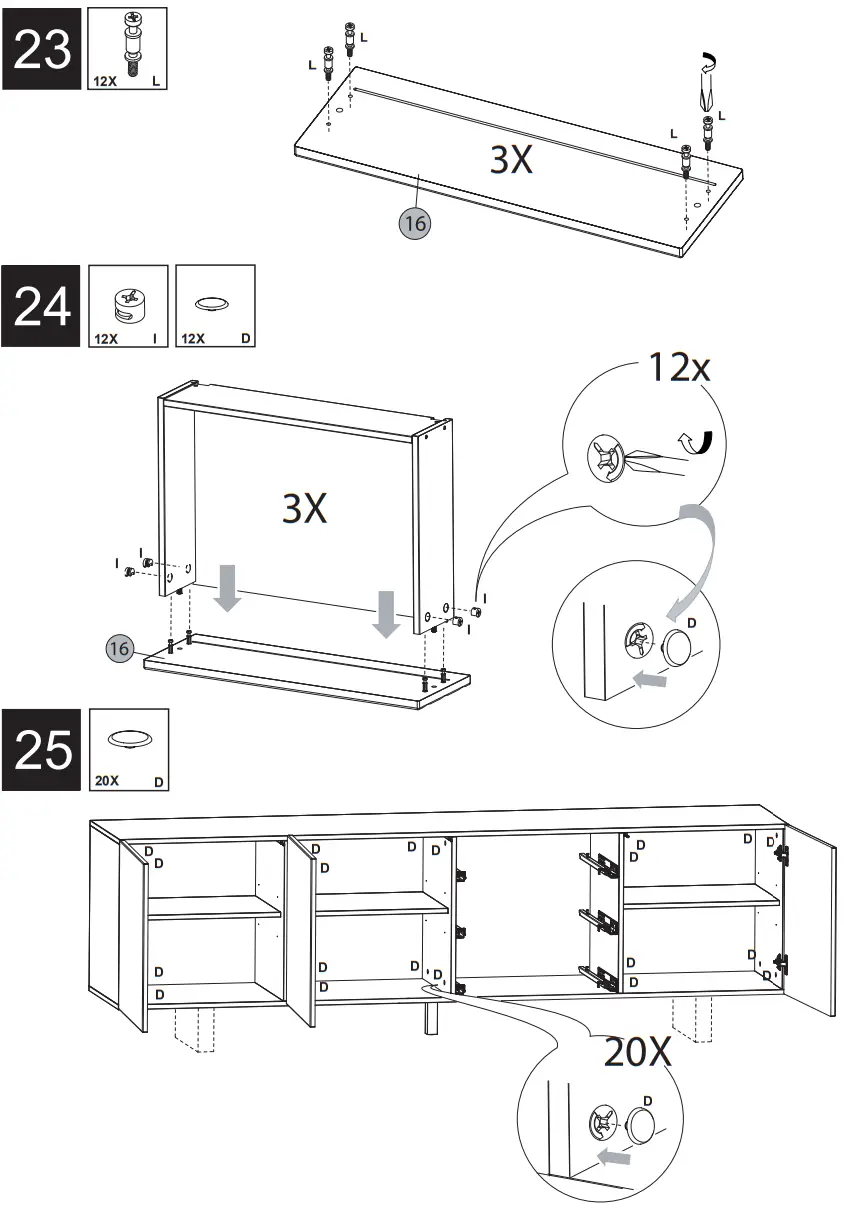 23

12X L

L L L L

3X

16

24

12X I 12X D

3X

I I I I

16

12x

D

25

20X D

D D D D D D D D D D D D D D D D D D D D

20X

D