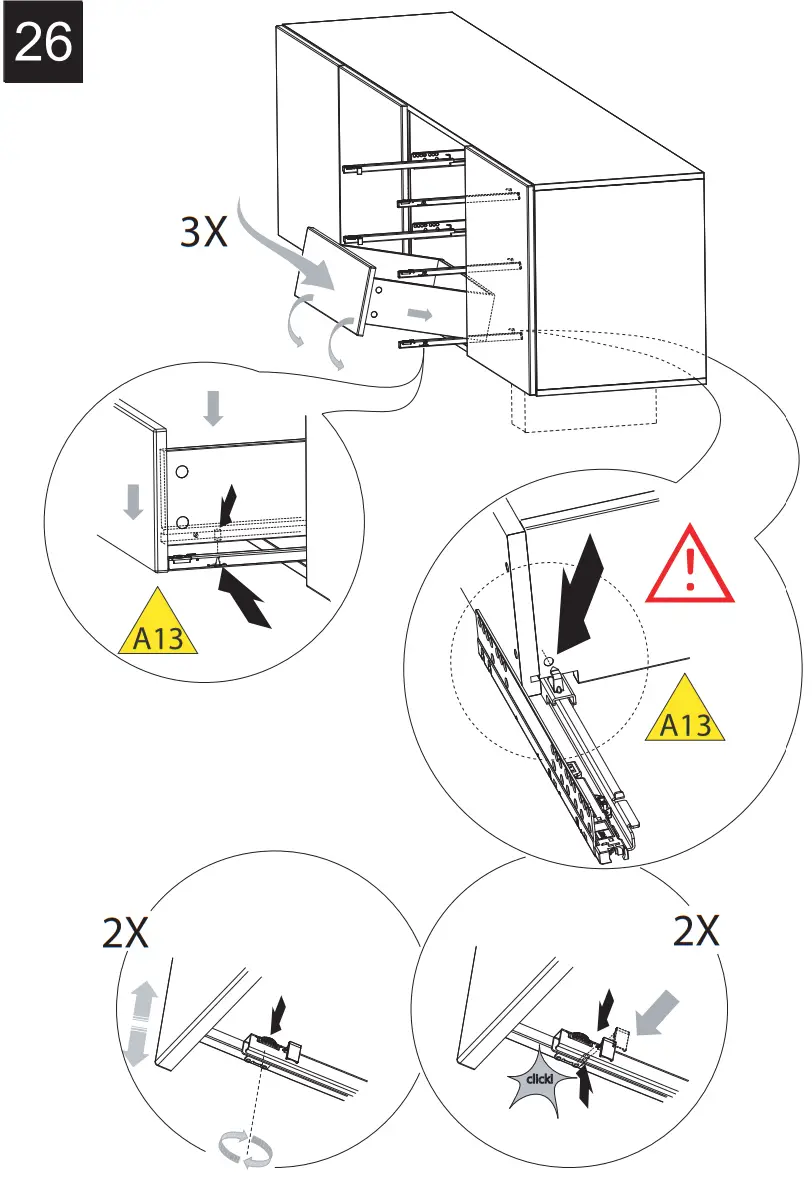 26

3X

A13

A13

2X

2X

click!