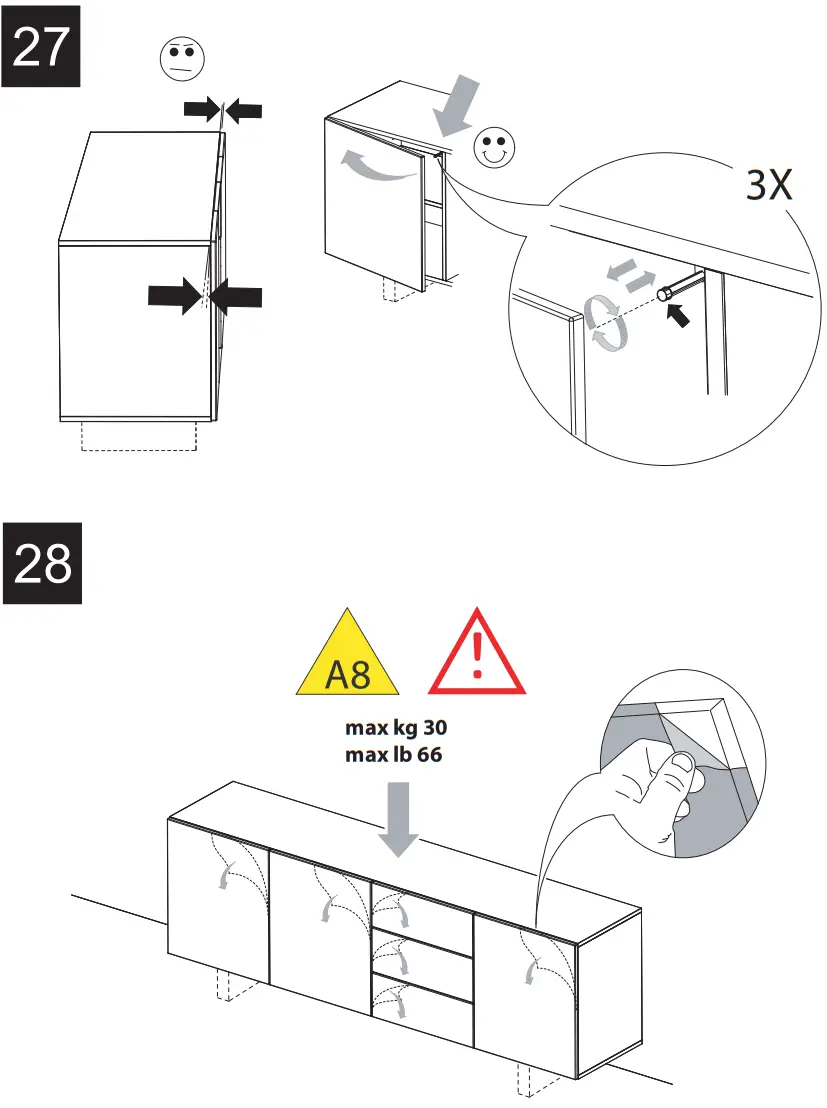 27

3X

28

A8

!

max kg 30
max lb 66