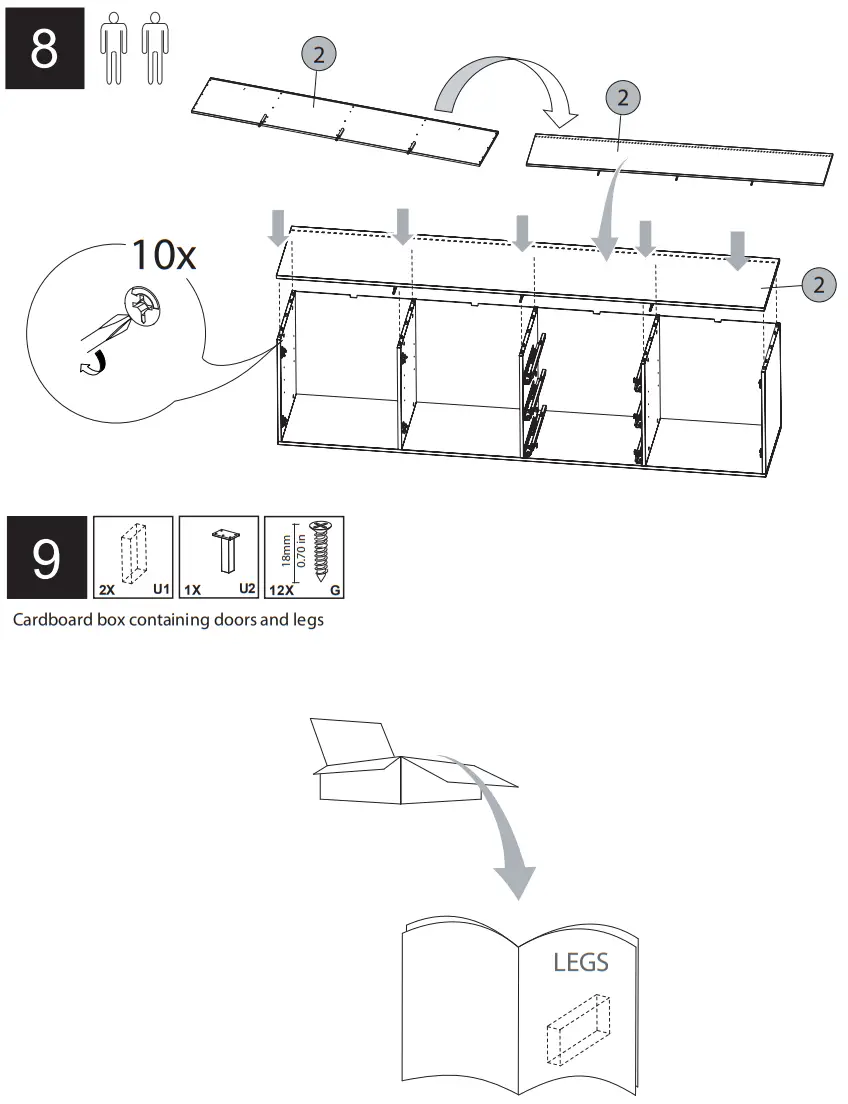 8

2

2

10x

2

9

2X U1

1X U2

18mm 0.70 in
12X G

Cardboard box containing doors and legs

LEGS