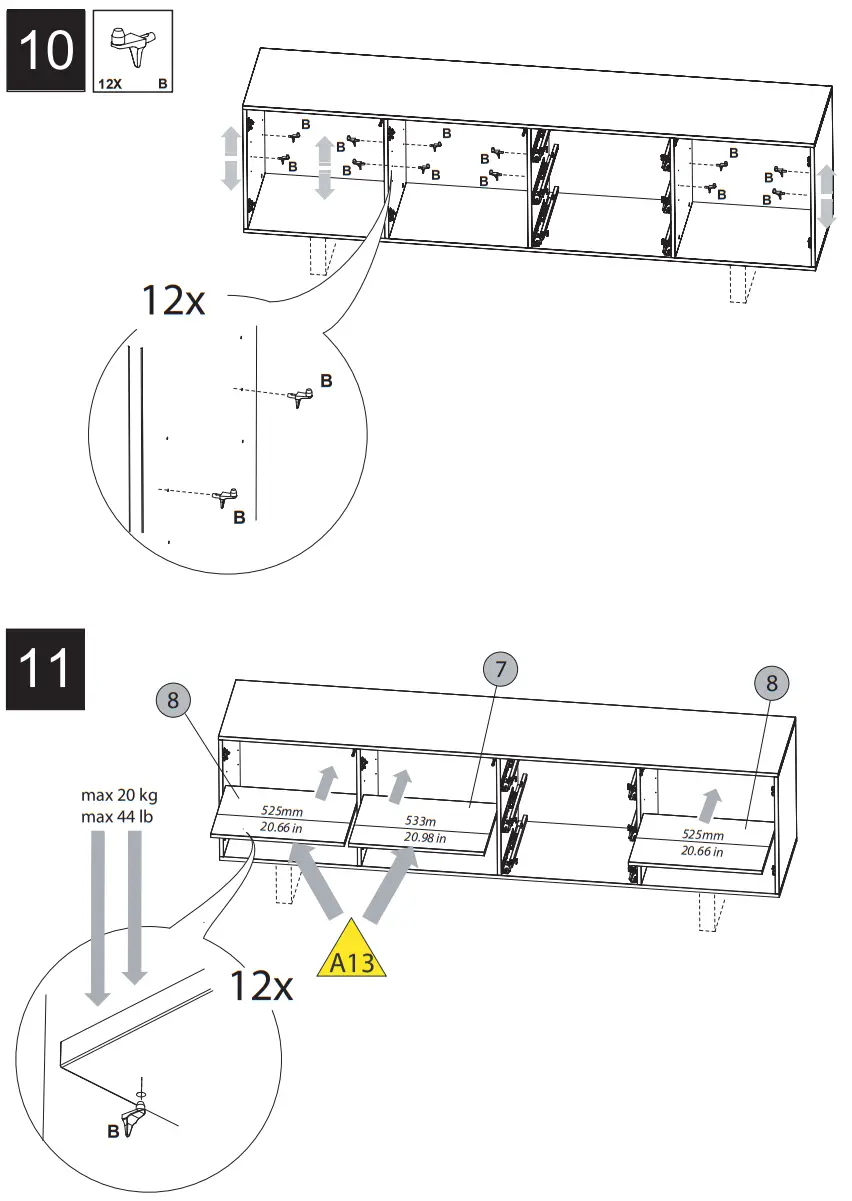 10

12X B

B
B
B
B
B
B
B
B
B
B
B
B

12x

B

B

11

8

7

8

max 20 kg
max 44 lb

525mm
20.66 in

533m
20.98 in

525mm
20.66 in

A13

12x

B