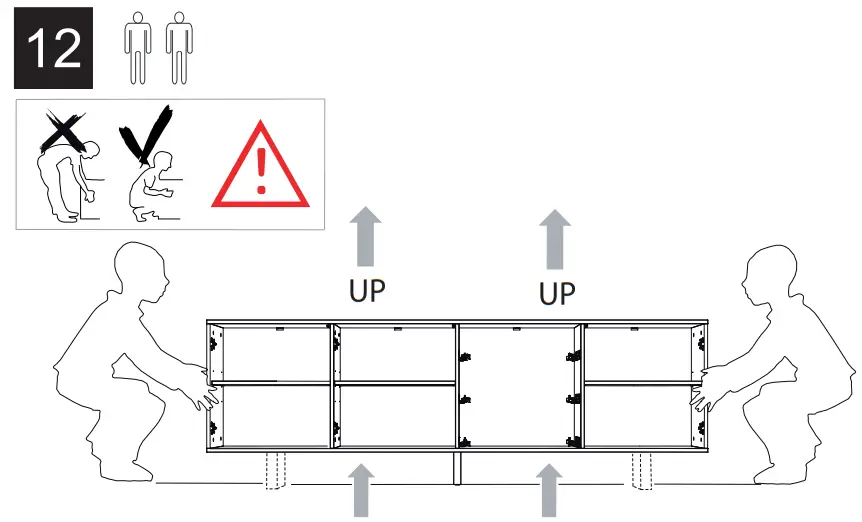 12

UP

UP