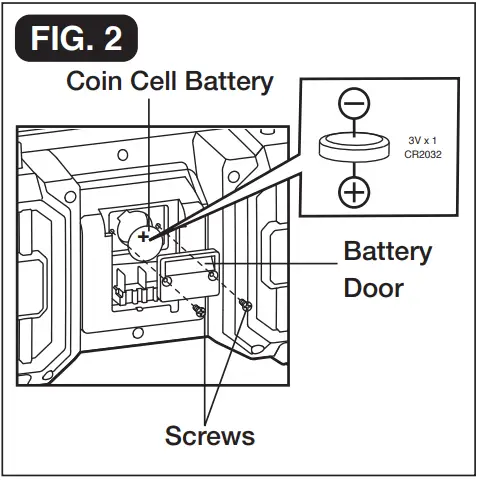 FIG. 2

Coin Cell Battery

−

3V x 1
CR2032

+

+

Battery Door

Screws