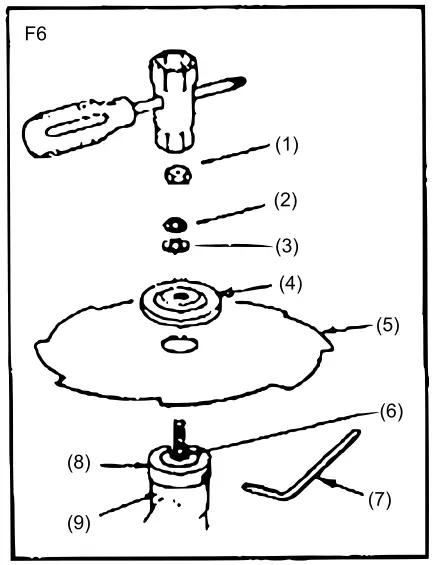 F6

(1)

(2)

(3)

(4)

(5)

(6)

(8)

(7)

(9)