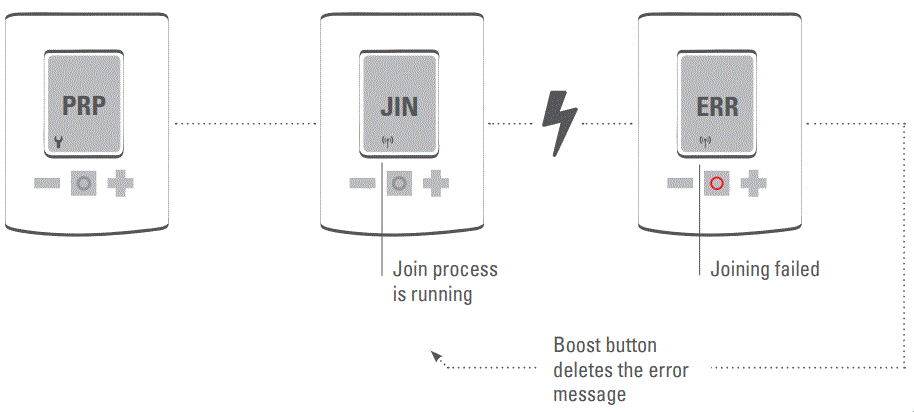 PRP

JIN

ERR

Join process is running

Joining failed

Boost button deletes the error message