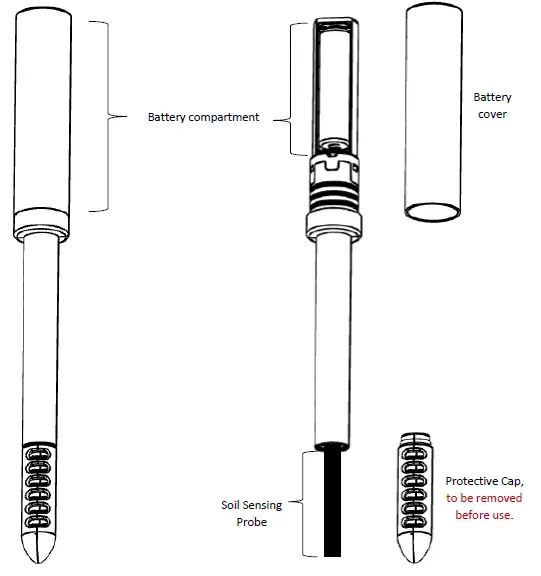 Battery compartment

Battery cover

Soil Sensing Probe

Protective Cap, to be removed before use.