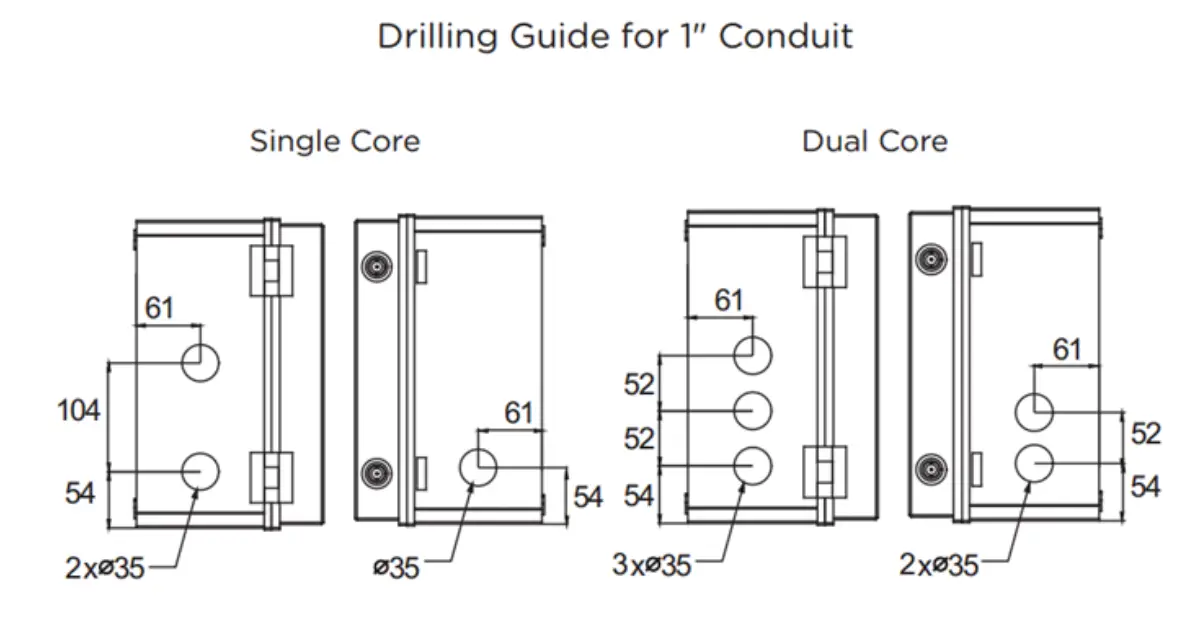 Drilling Guide for 1" Conduit

Single Core

61

104

54

2xø35

61

54

ø35

Dual Core

61

52

52

54

3xø35

61

52

54

2xø35