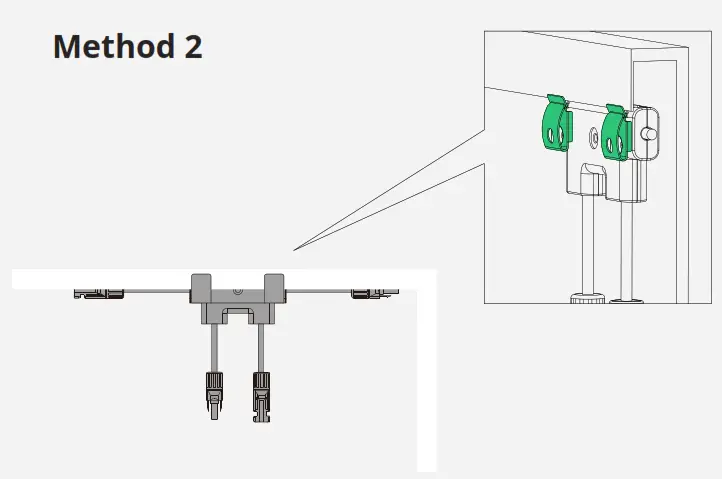 Method 2