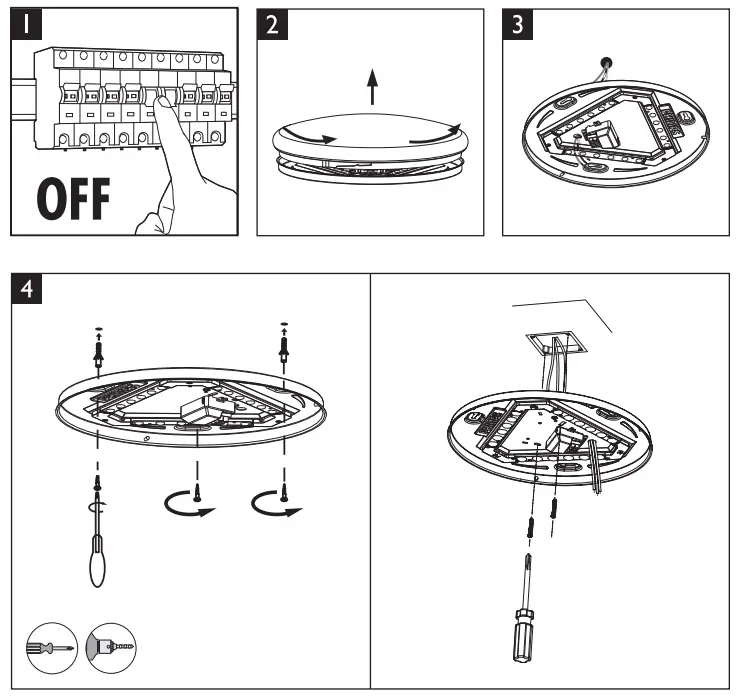 1
OFF

2

3

4