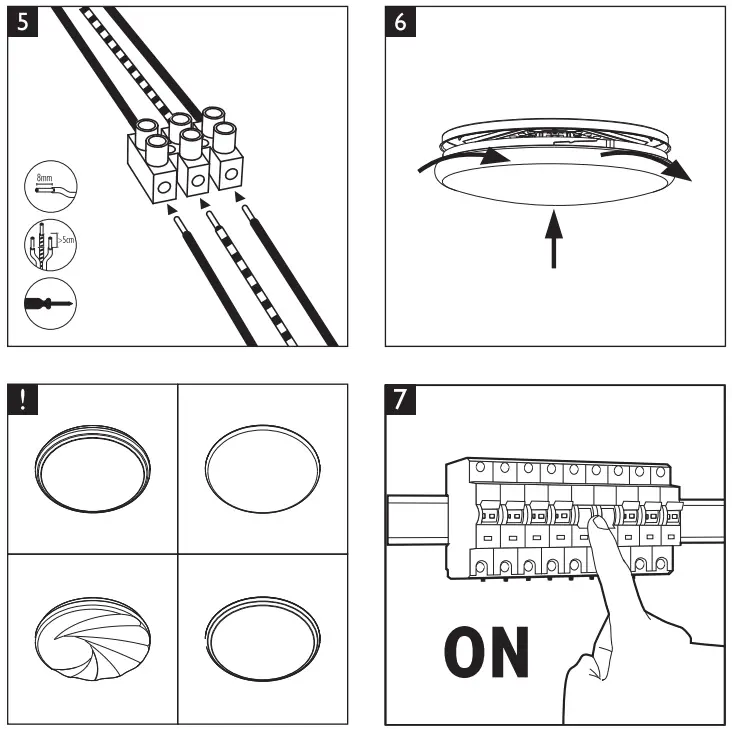 5

8mm

>5cm

6

!

7

ON