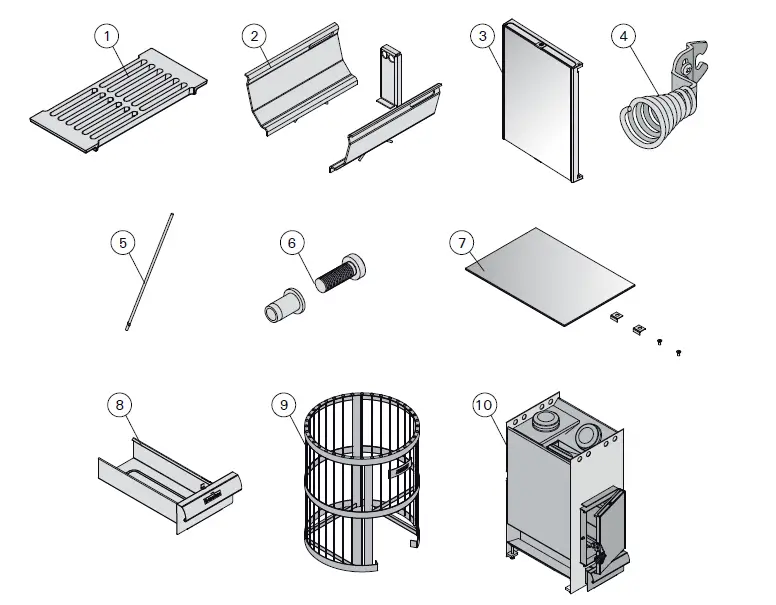 1
2
3
4
5
6
7
8
9
10