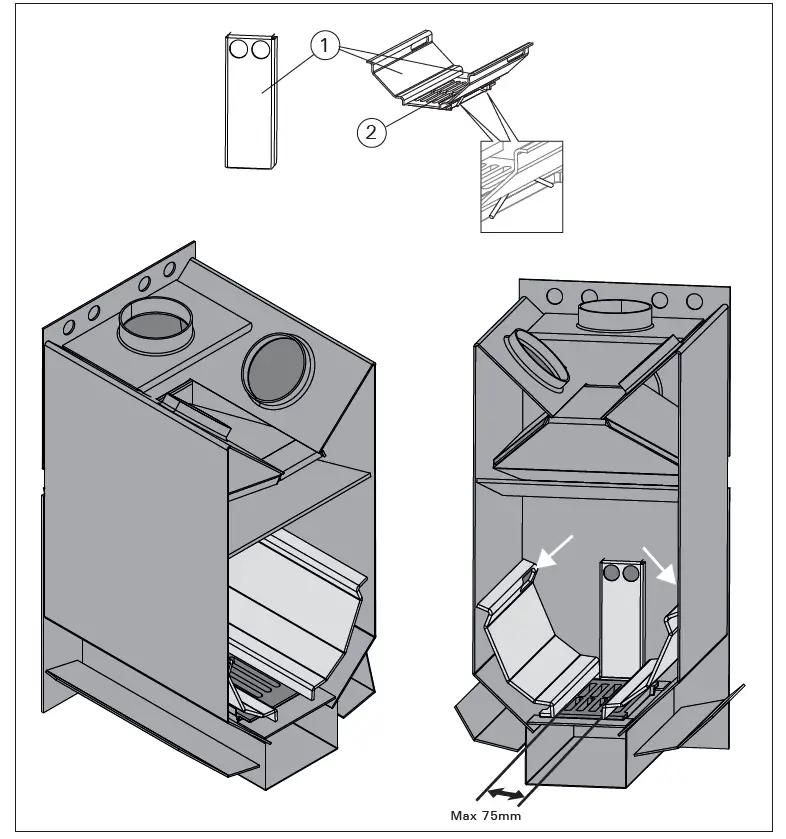 1
2
Max 75mm