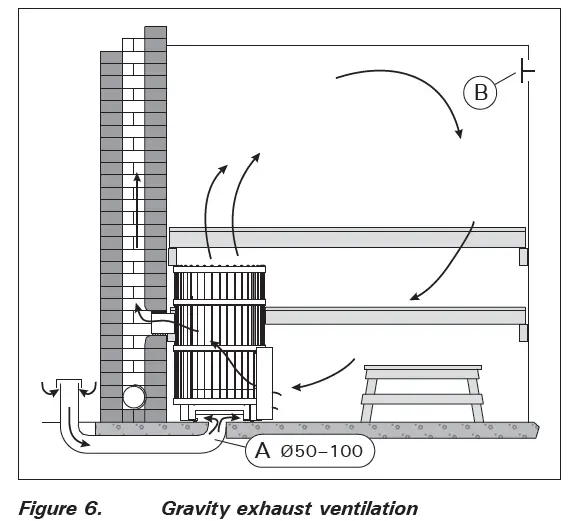 B

A Ø50–100

Figure 6. Gravity exhaust ventilation