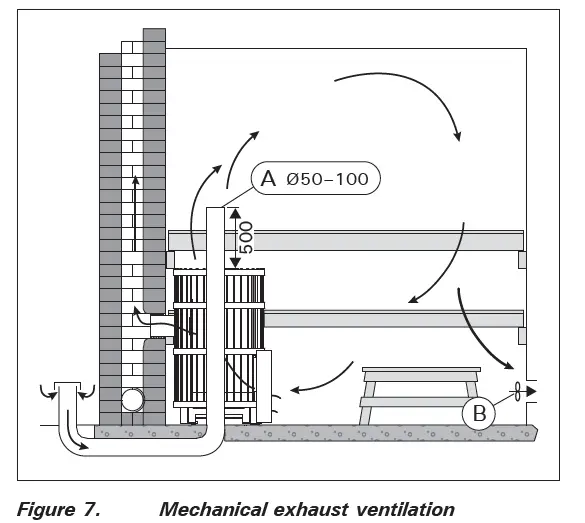 A Ø50–100

500

B

Figure 7. Mechanical exhaust ventilation