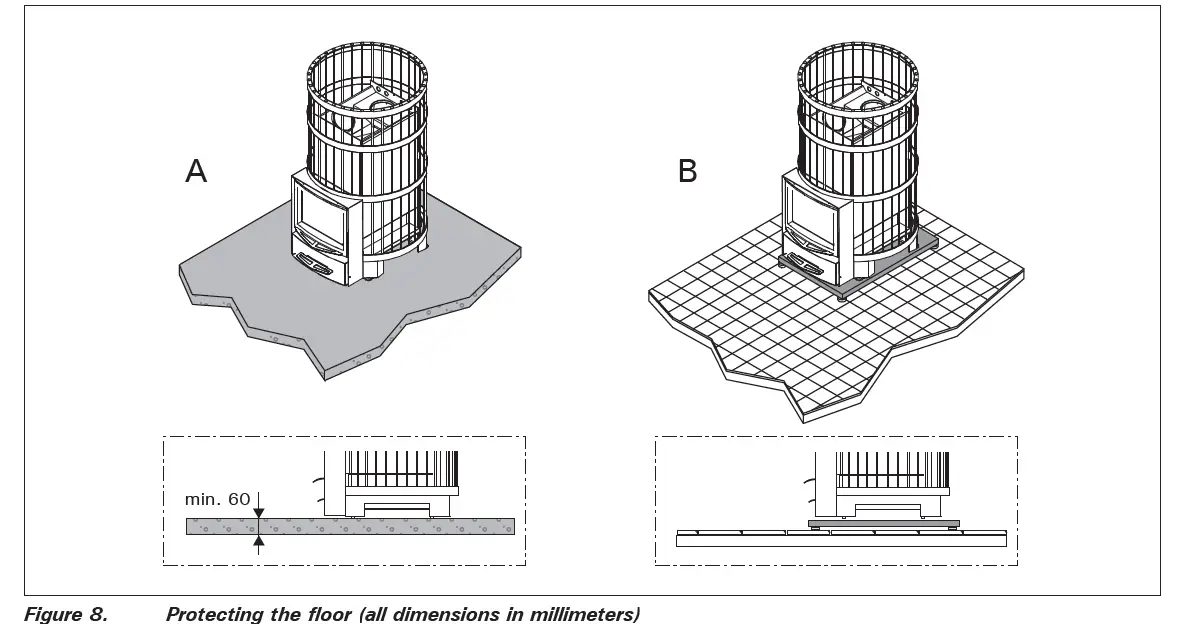 A

B

min. 60

Figure 8. Protecting the floor (all dimensions in millimeters)