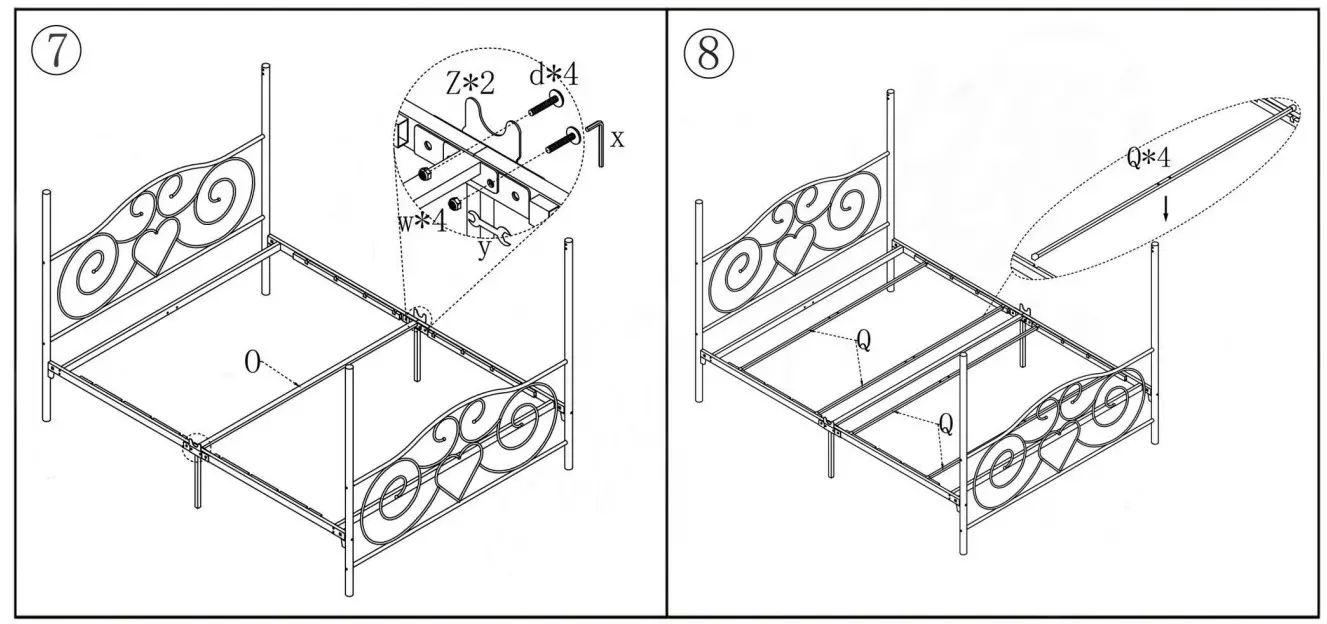 ⑦

Z*2
d*4
x
w*4
y
O

⑧

Q*4
Q
Q