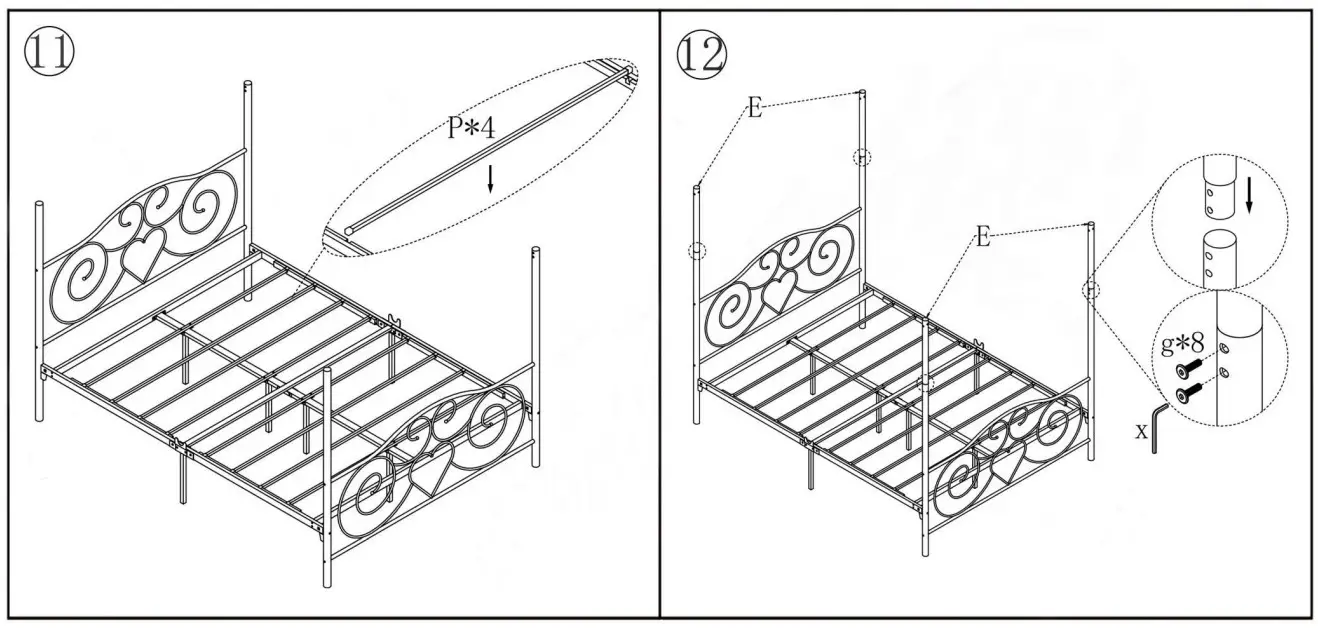 ⑪

P*4

⑫

E

E

g*8

x