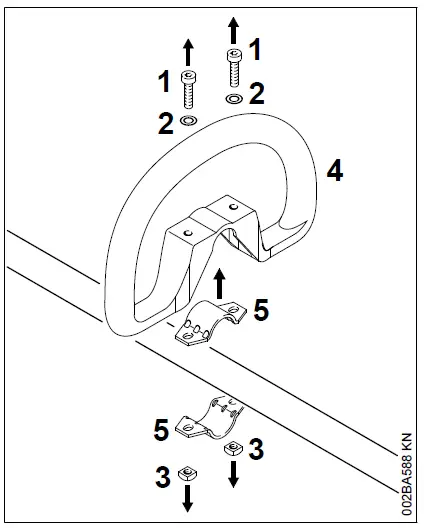 1
1
2
2
4
5
5
3
3
002BA588 KN