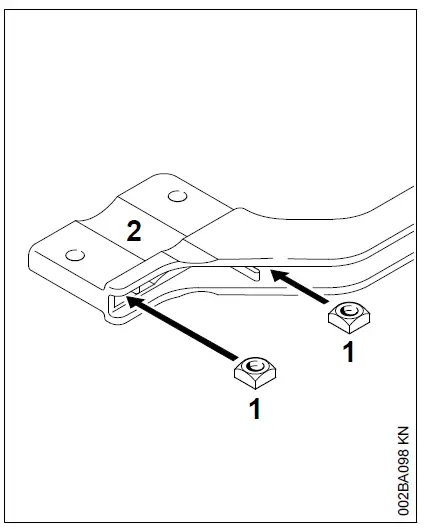 2

1

1

002BA098 KN