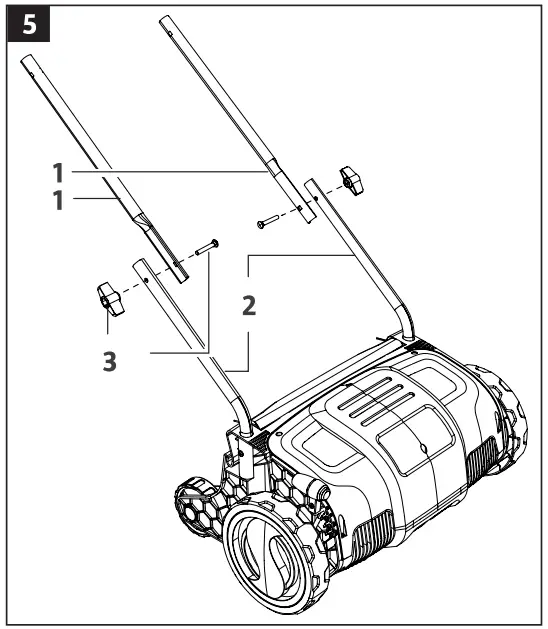 5

1
1

2

3