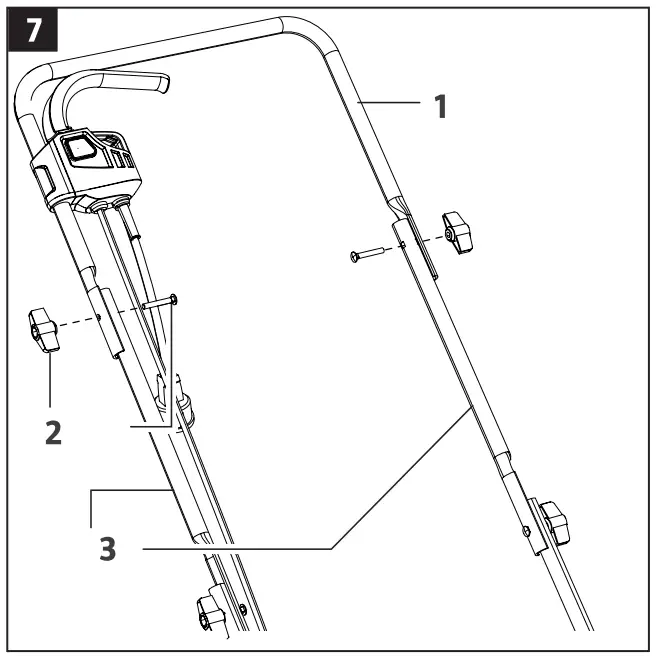 7

1

2

3