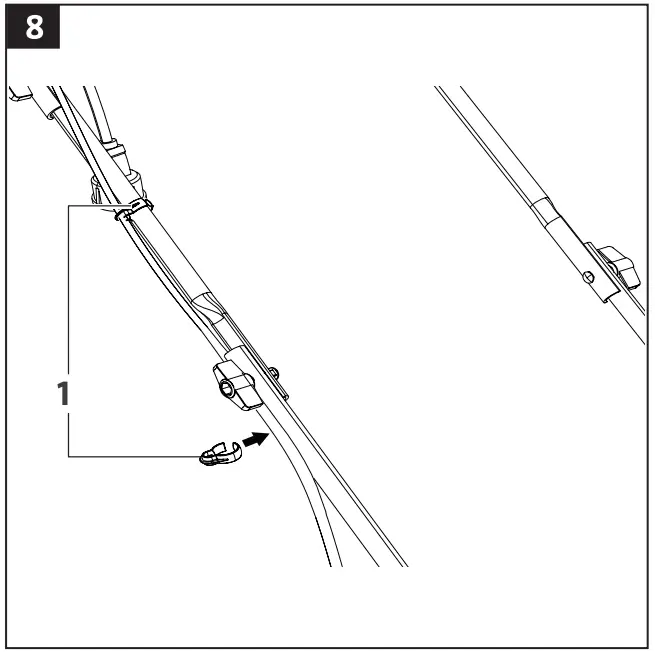 8

1