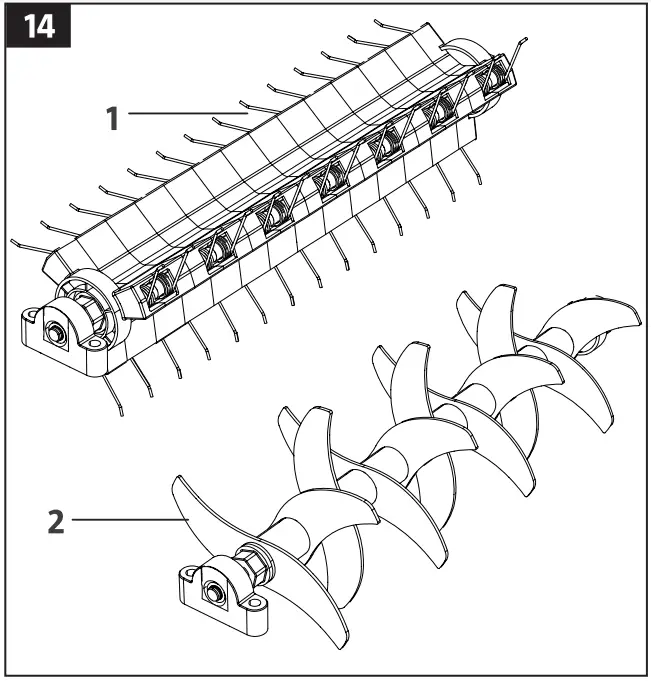 14

1

2