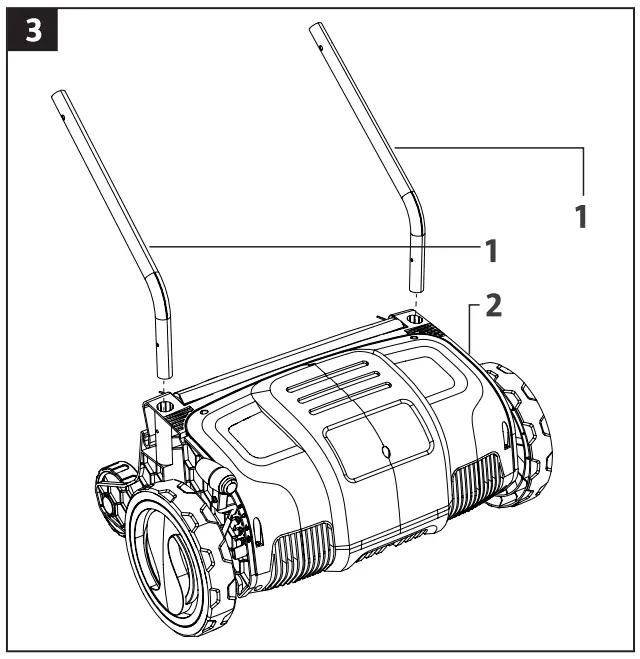 3

1

1

2