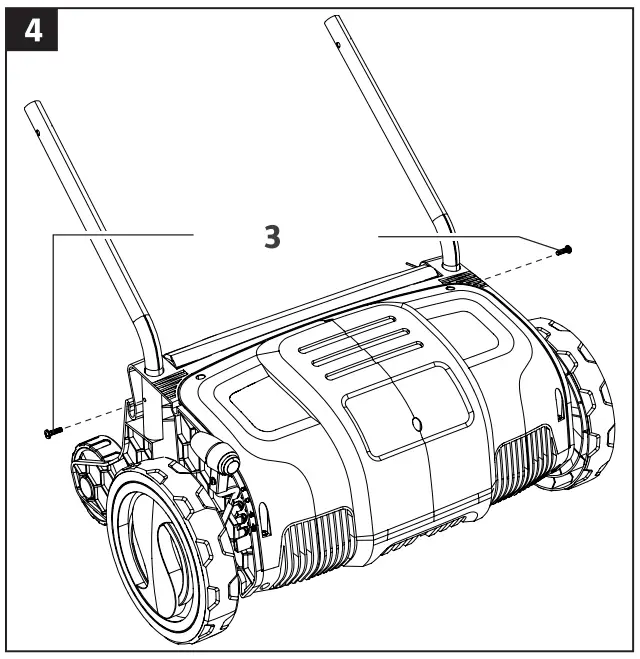 4

3