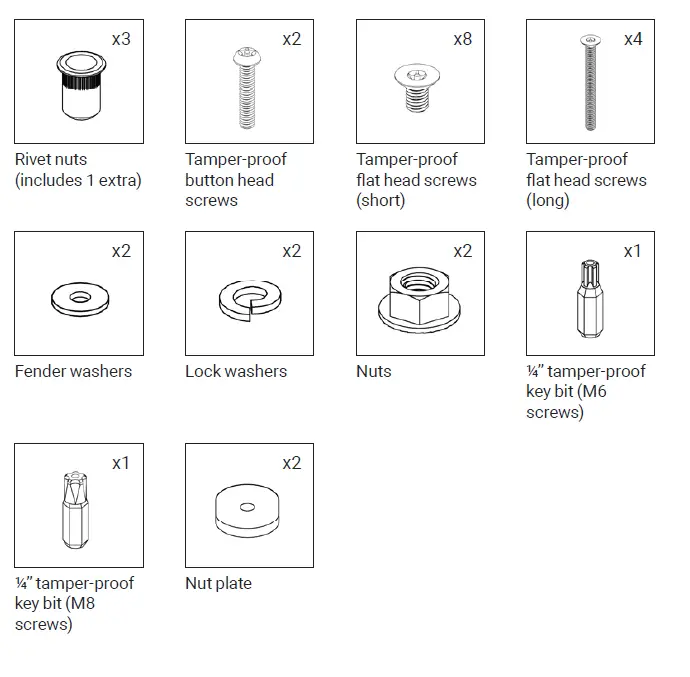 x3

Rivet nuts (includes 1 extra)

x2

Tamper-proof button head screws

x8

Tamper-proof flat head screws (short)

x4

Tamper-proof flat head screws (long)

x2

Fender washers

x2

Lock washers

x2

Nuts

x1

¼" tamper-proof key bit (M6 screws)

x1

¼" tamper-proof key bit (M8 screws)

x2

Nut plate