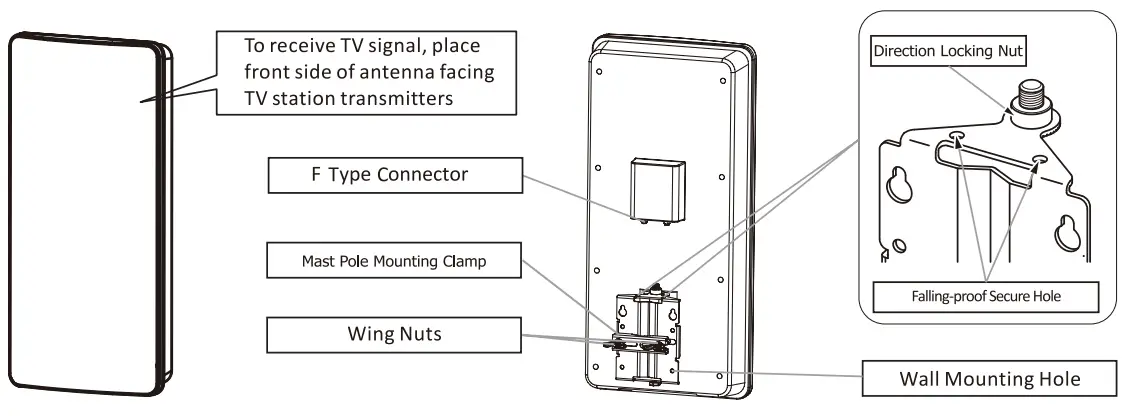 To receive TV signal, place front side of antenna facing TV station transmitters

F Type Connector

Mast Pole Mounting Clamp

Wing Nuts

Direction Locking Nut

Falling-proof Secure Hole

Wall Mounting Hole