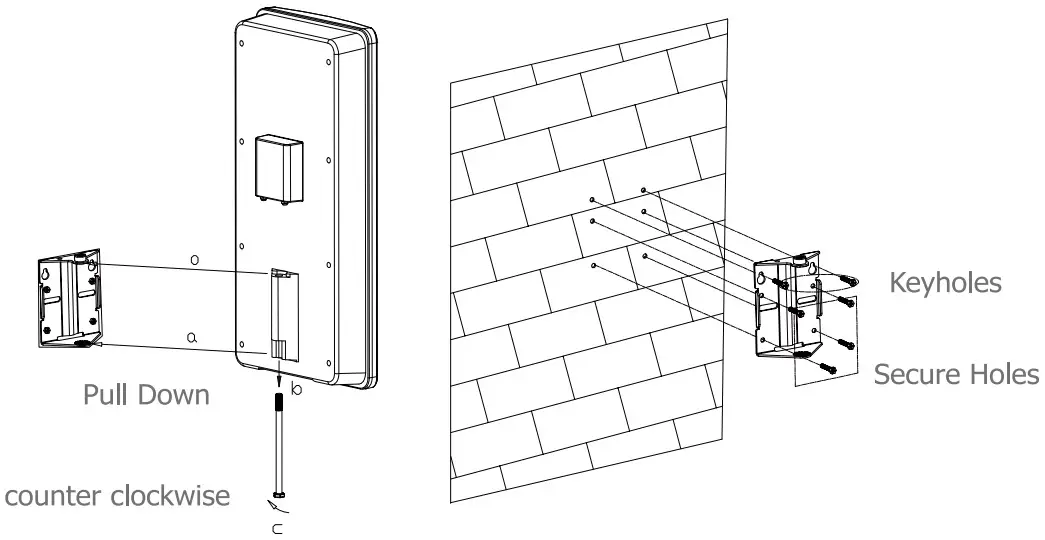 a
a
Pull Down
b
counter clockwise
c
Keyholes
Secure Holes