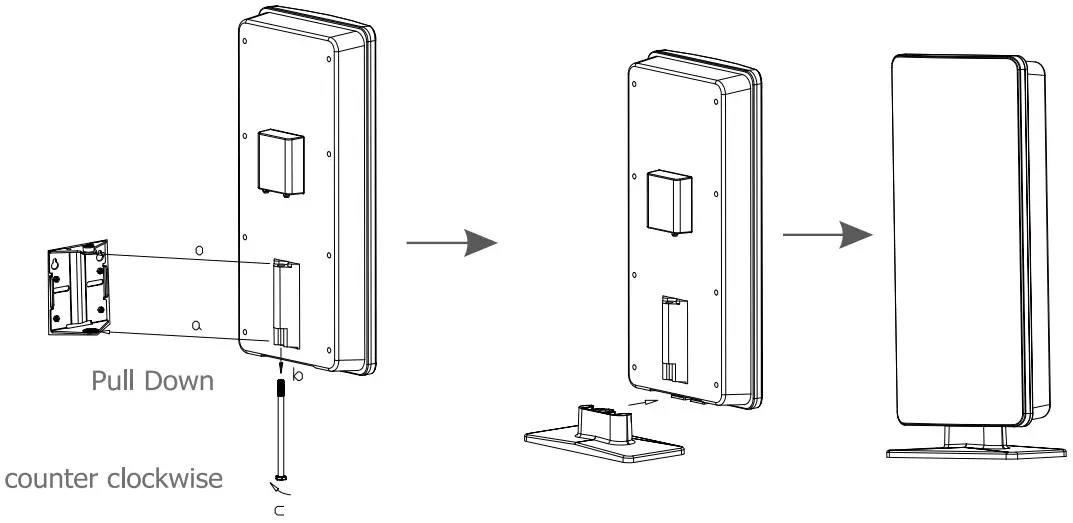 a

a

b

Pull Down

counter clockwise

c