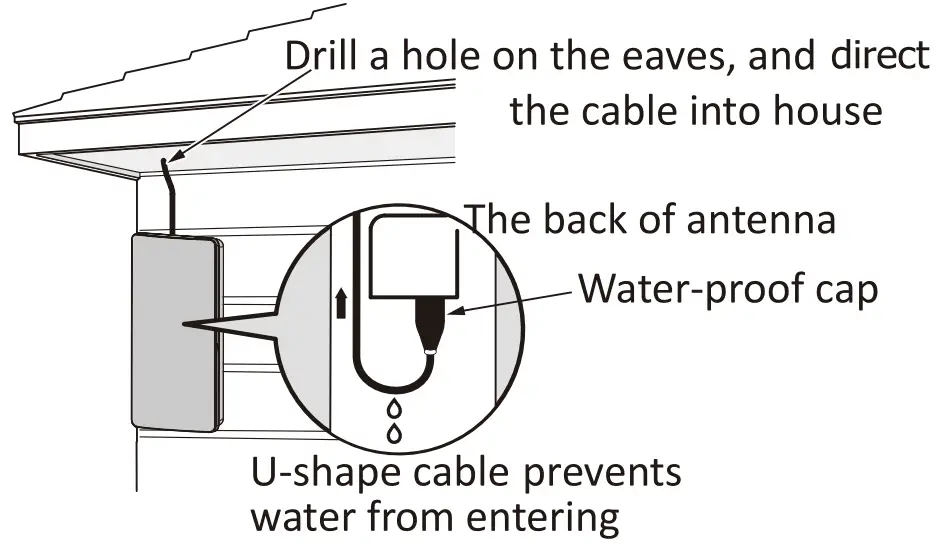 Drill a hole on the eaves, and direct the cable into house

The back of antenna

Water-proof cap

U-shape cable prevents water from entering