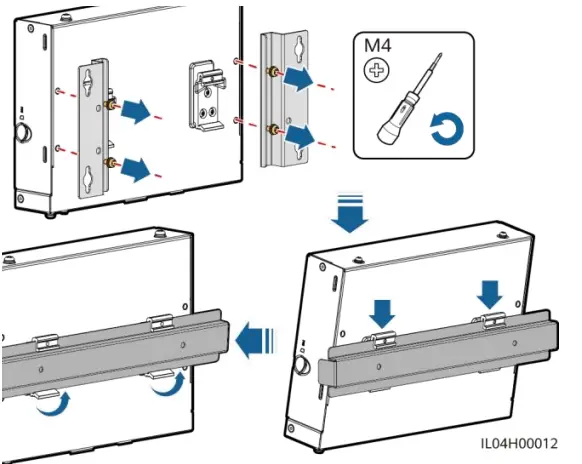 M4

IL04H00012