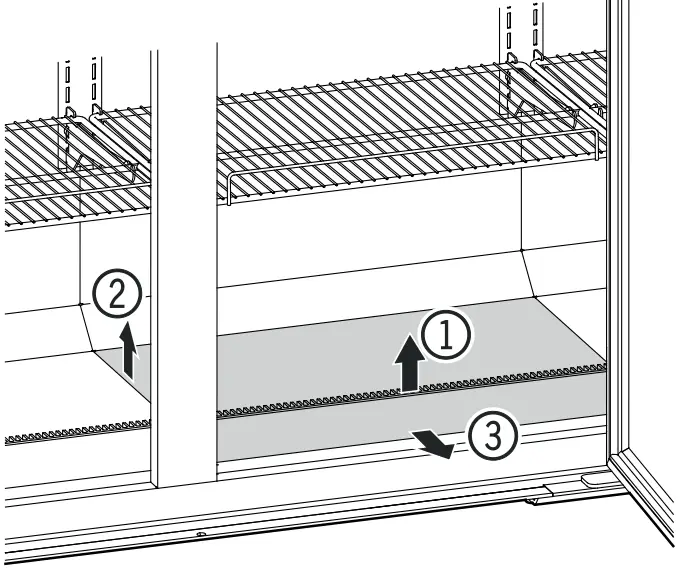 2
1
3