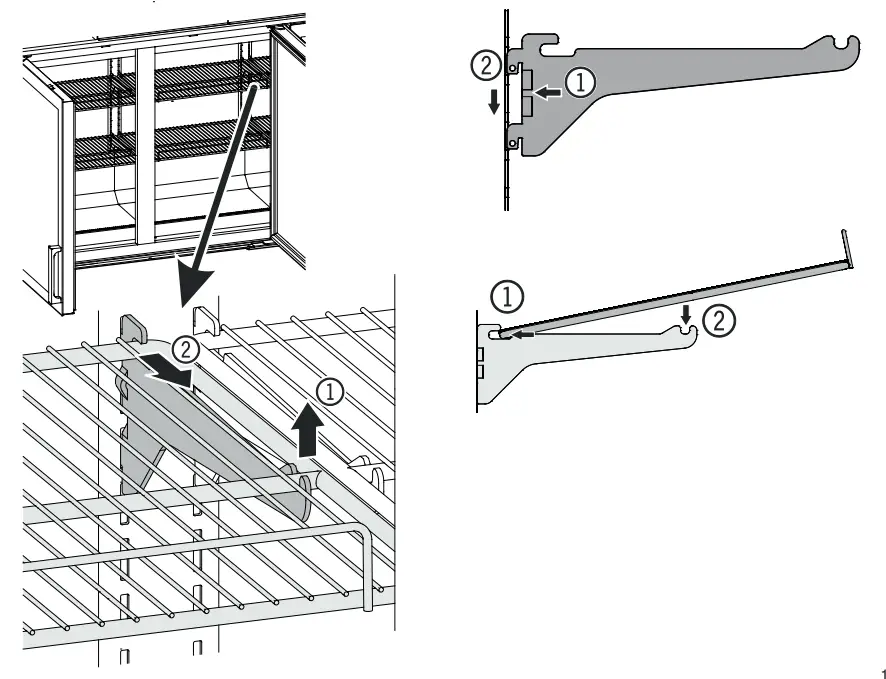 2
1
2
1
1
2
1