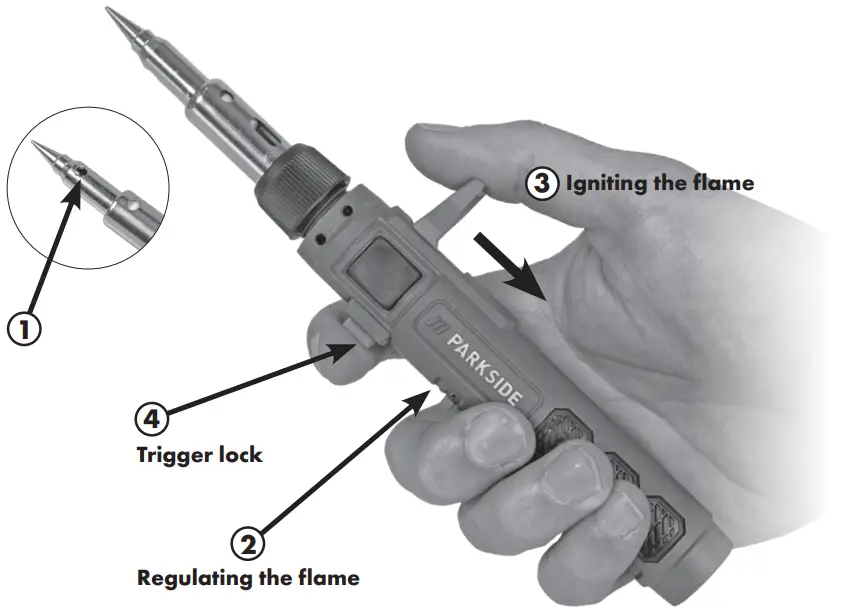 3 Igniting the flame

1

PARKSIDE

4

Trigger lock

2

Regulating the flame