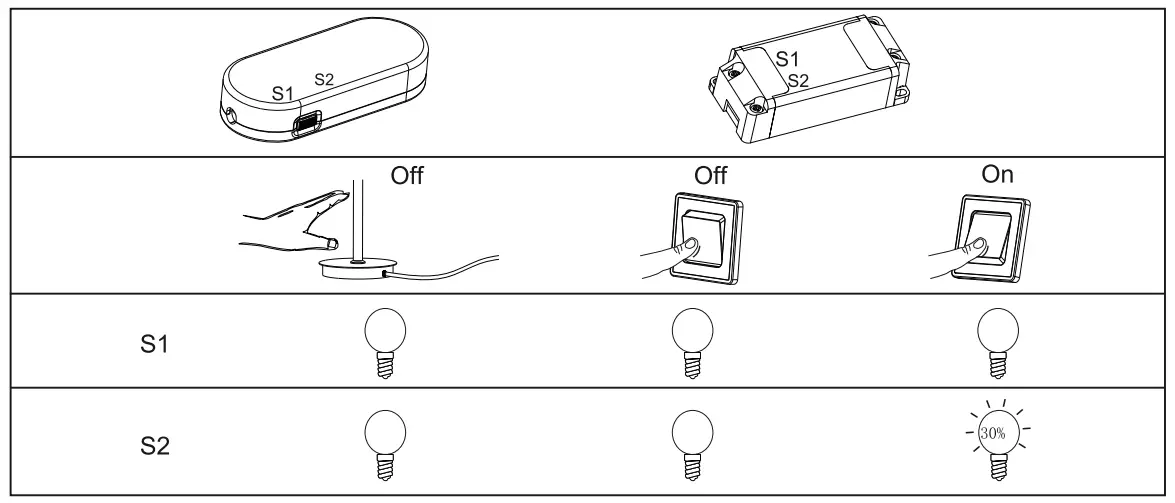 S1 S2

S1 S2

| | Off | Off | On |
|---|---|---|---|
| S1 | | | |
| S2 | | | 30% |