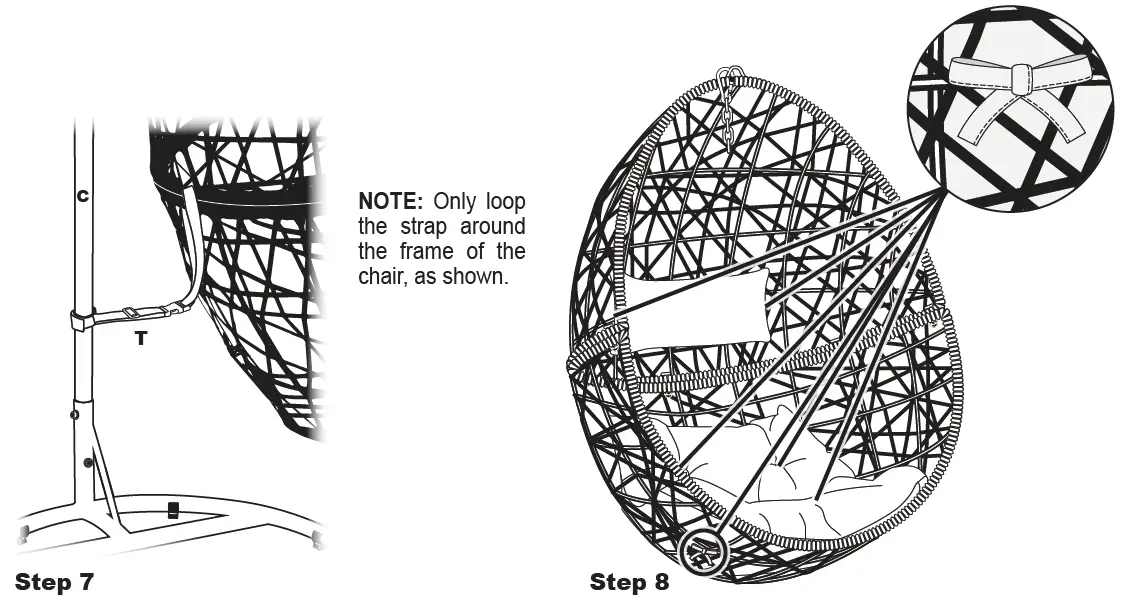 C

T

NOTE: Only loop the strap around the frame of the chair, as shown.

Step 7

Step 8