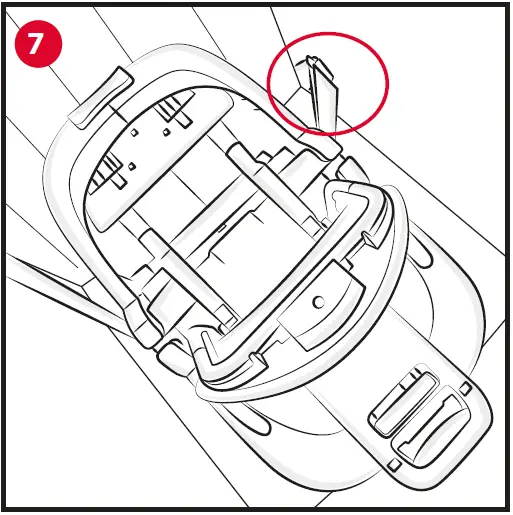 7