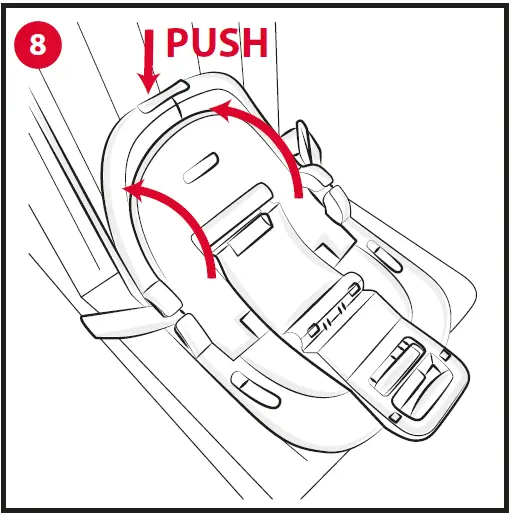 8

PUSH