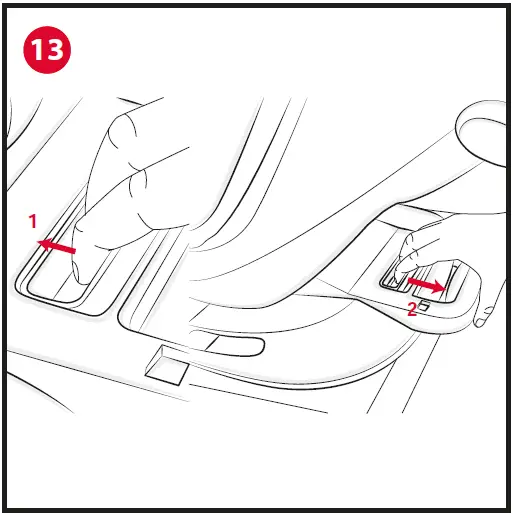 13

1

2