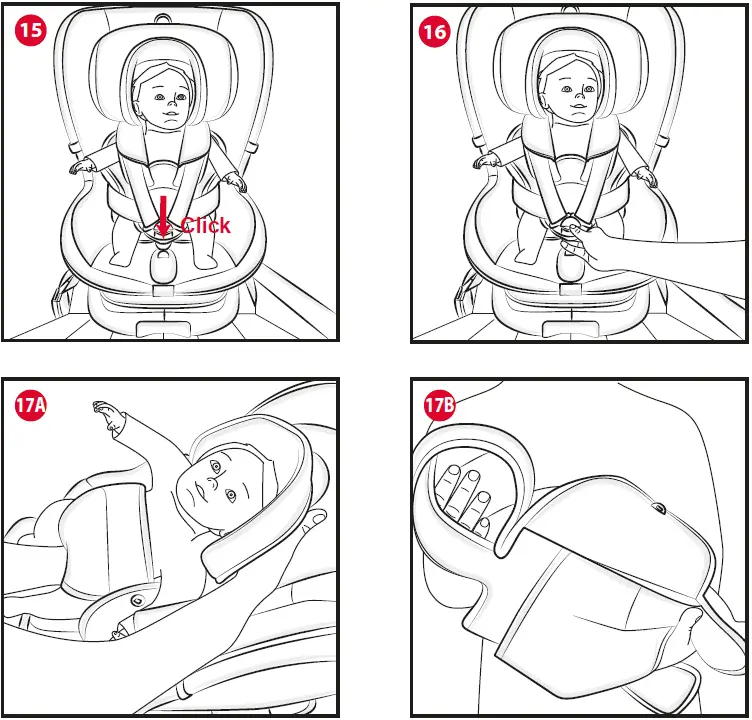 15

Click

16

17A

17B