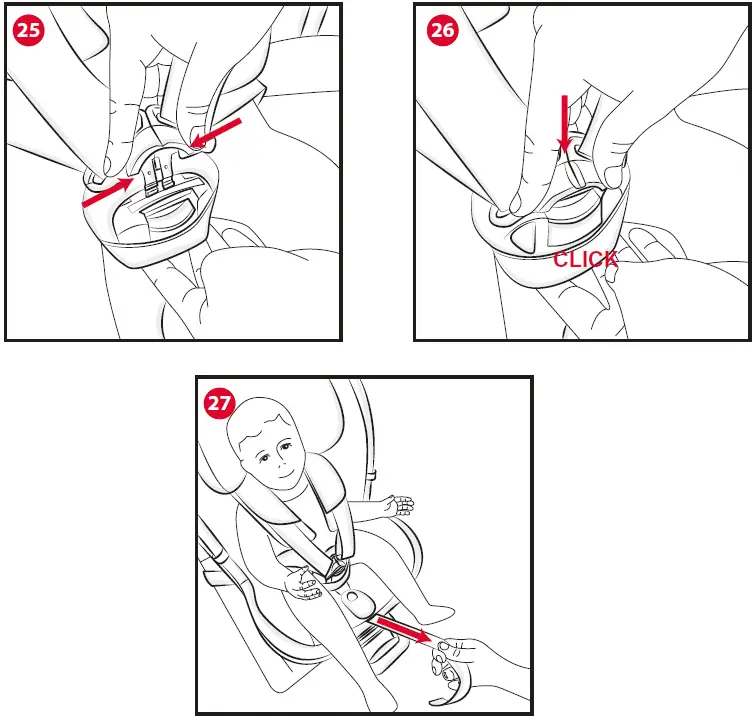 25

26

CLICK

27