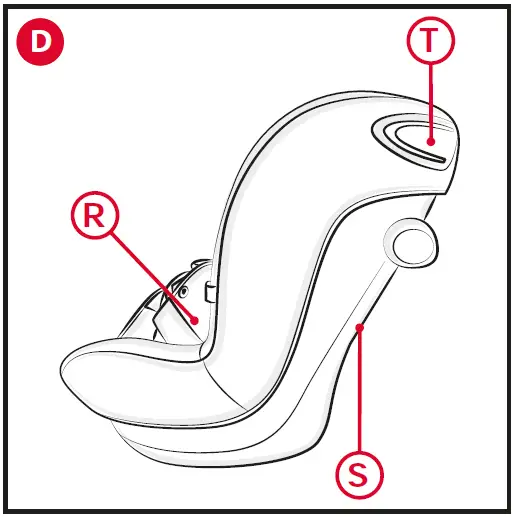 D
T
R
S