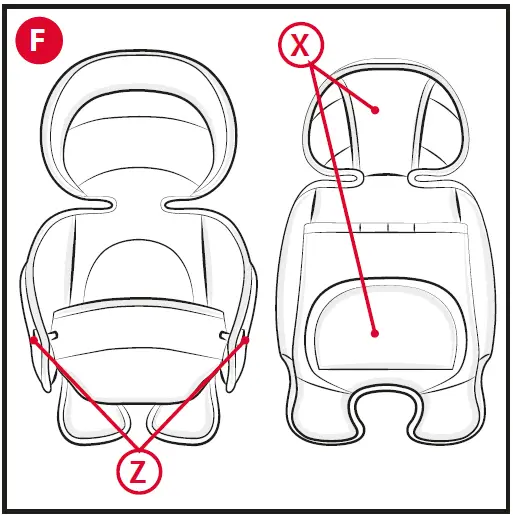 F

X

Z