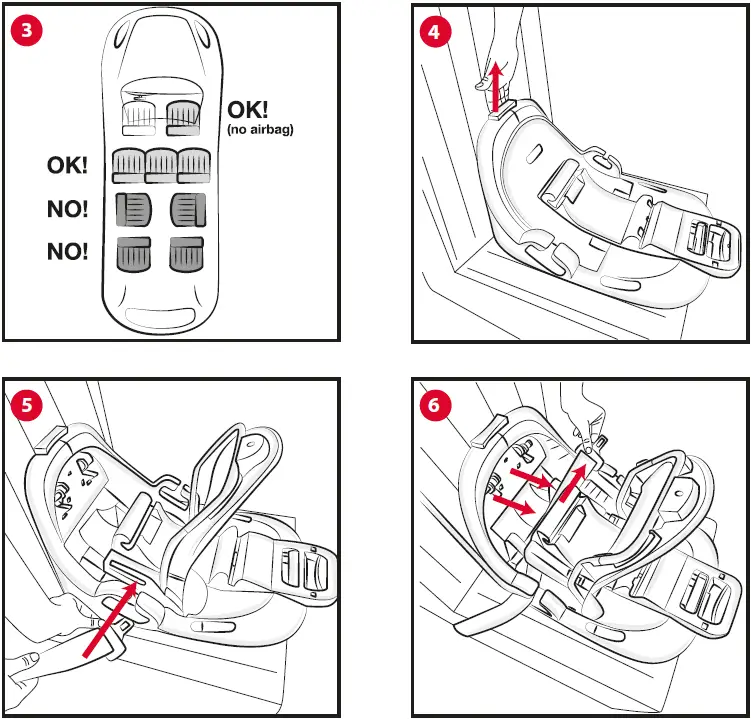 3

OK!
(no airbag)

OK!

NO!

NO!

4

5

6