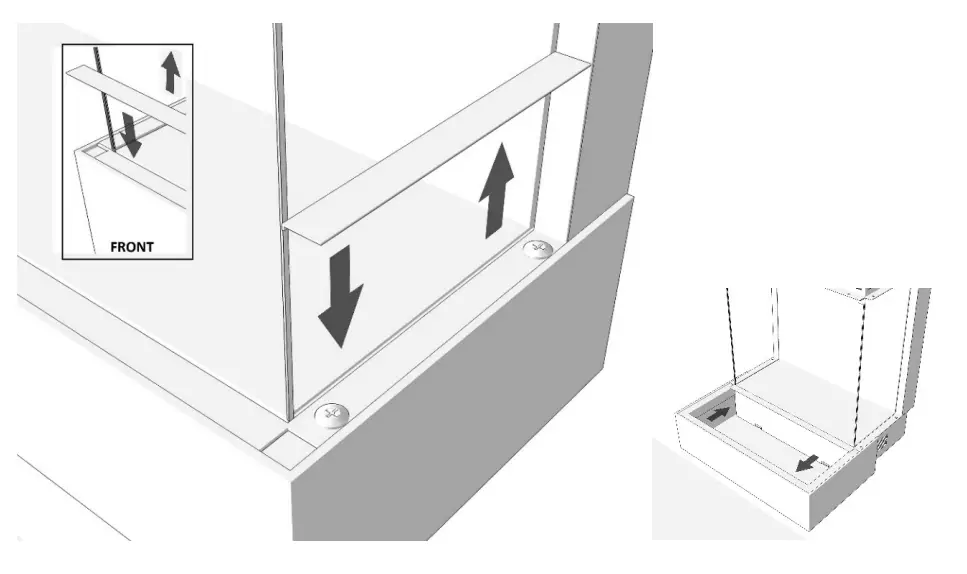 FRONT