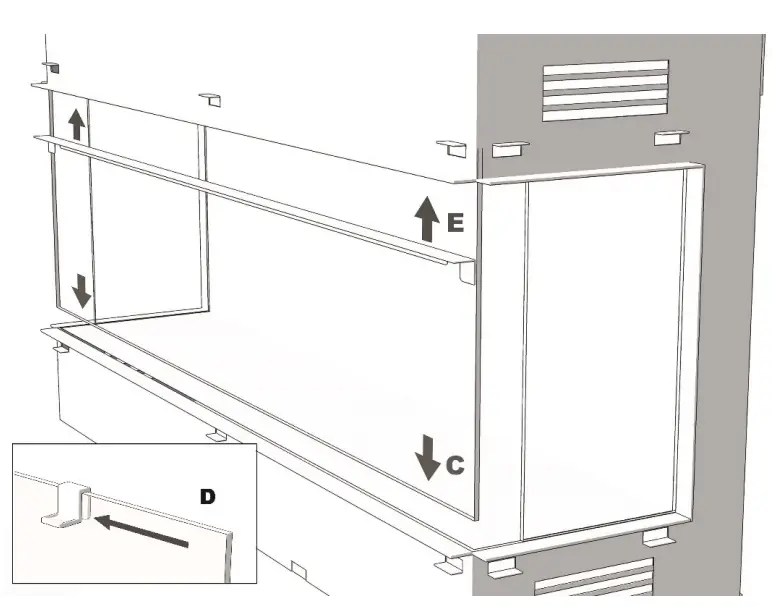 E
C
D